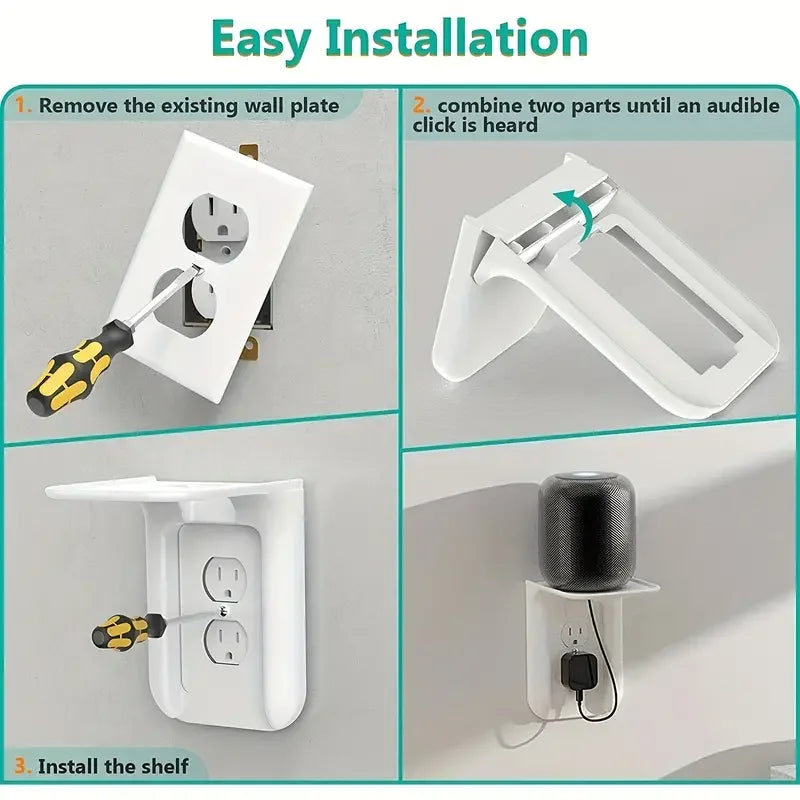 Easy Installation

1. Remove the existing wall plate

2. combine two parts until an audible click is heard

3. Install the shelf